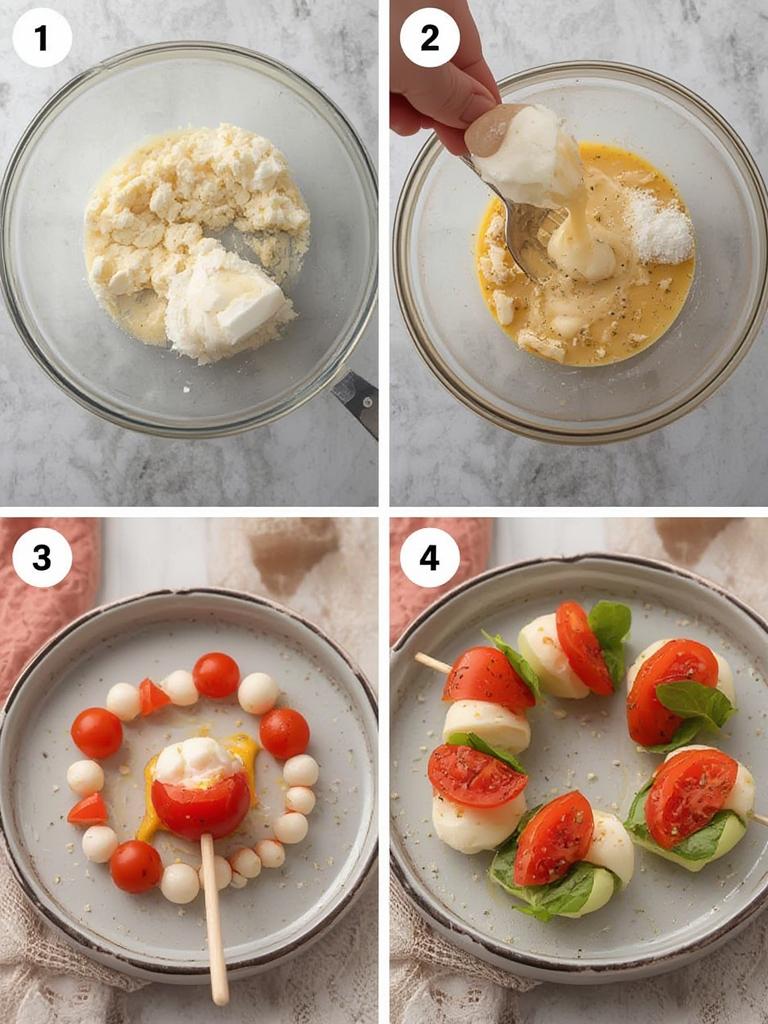 1

2

3

4