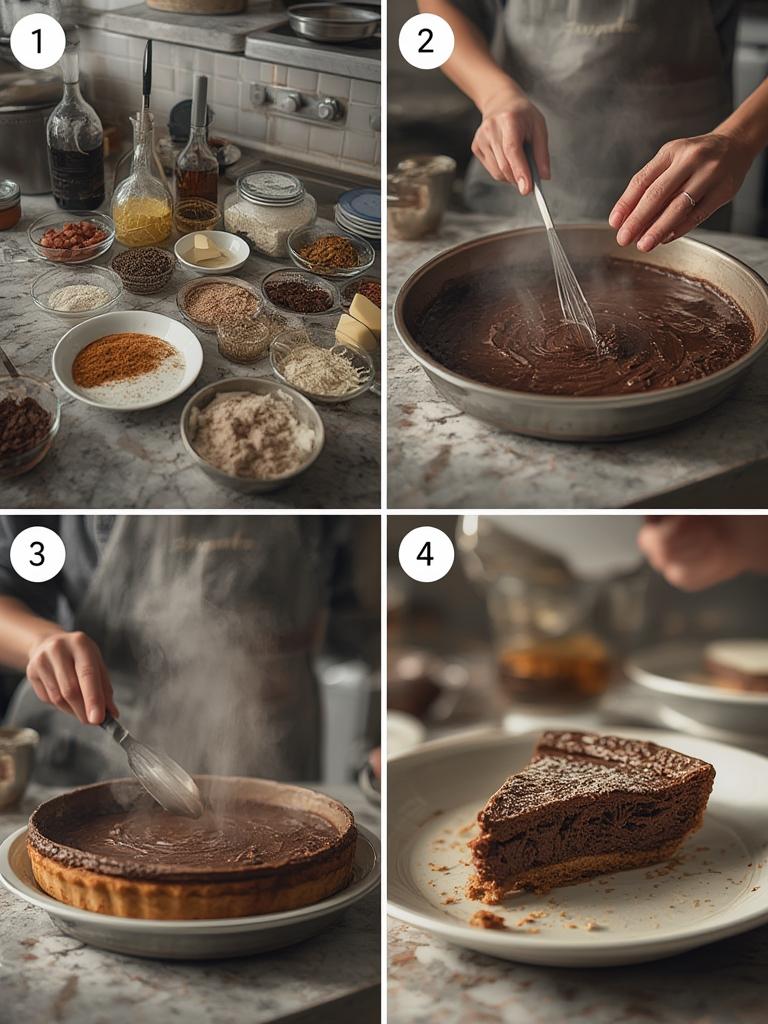 1

2

3

4