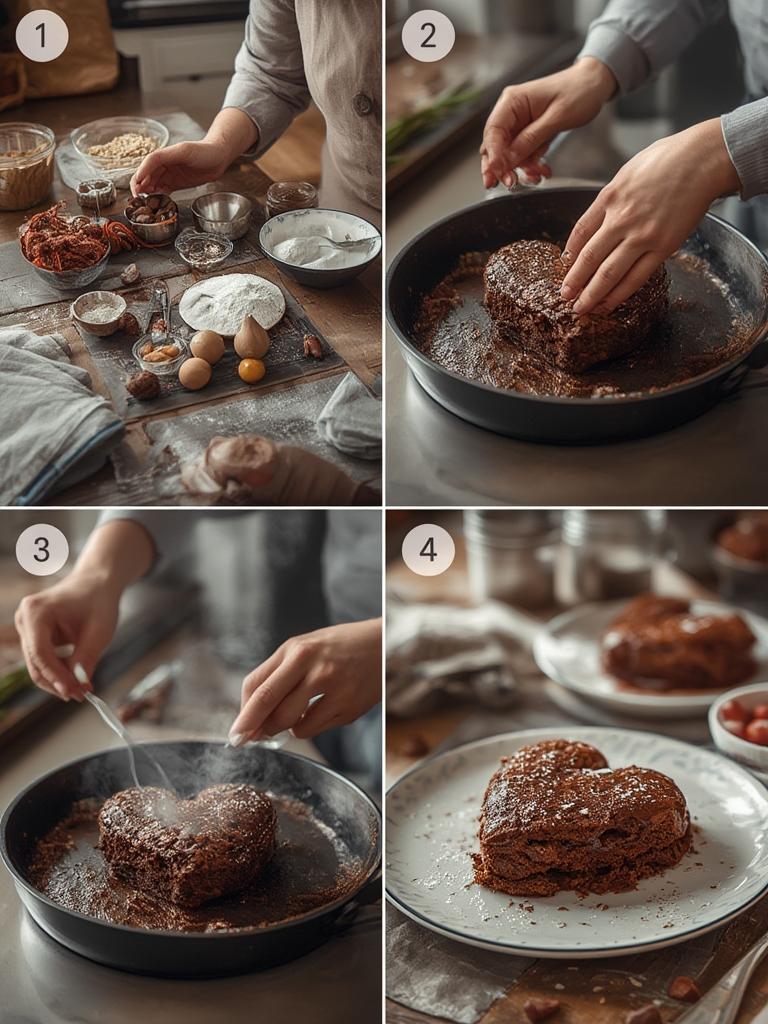 1

2

3

4