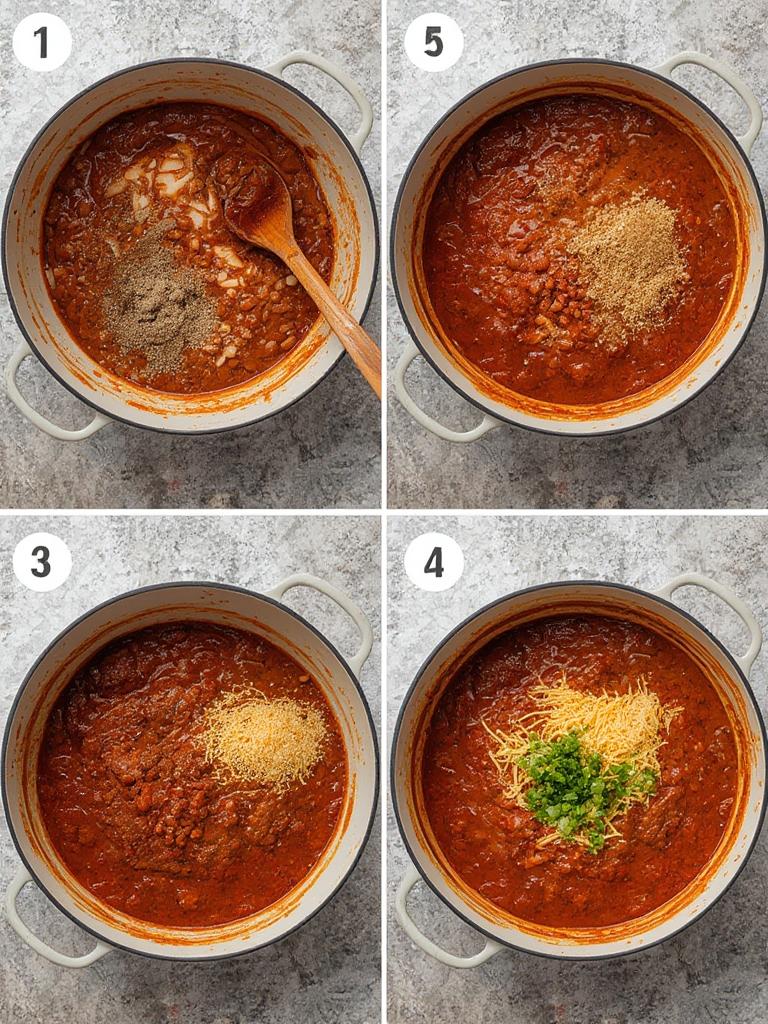 1

5

3

4