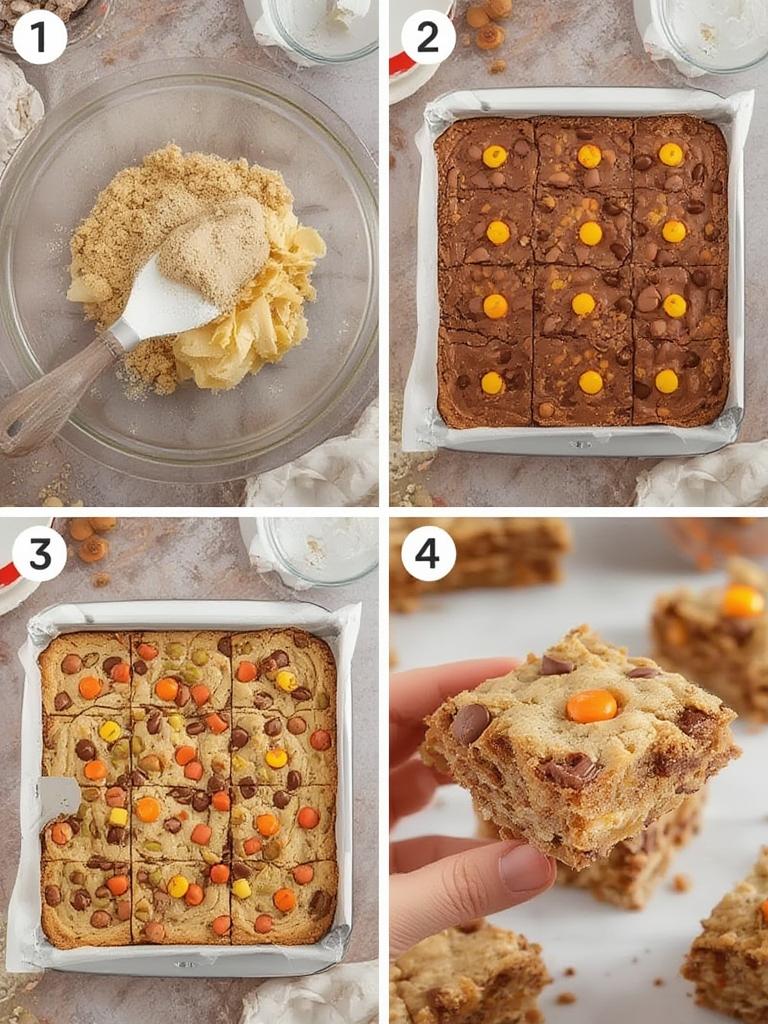 1
2
3
4