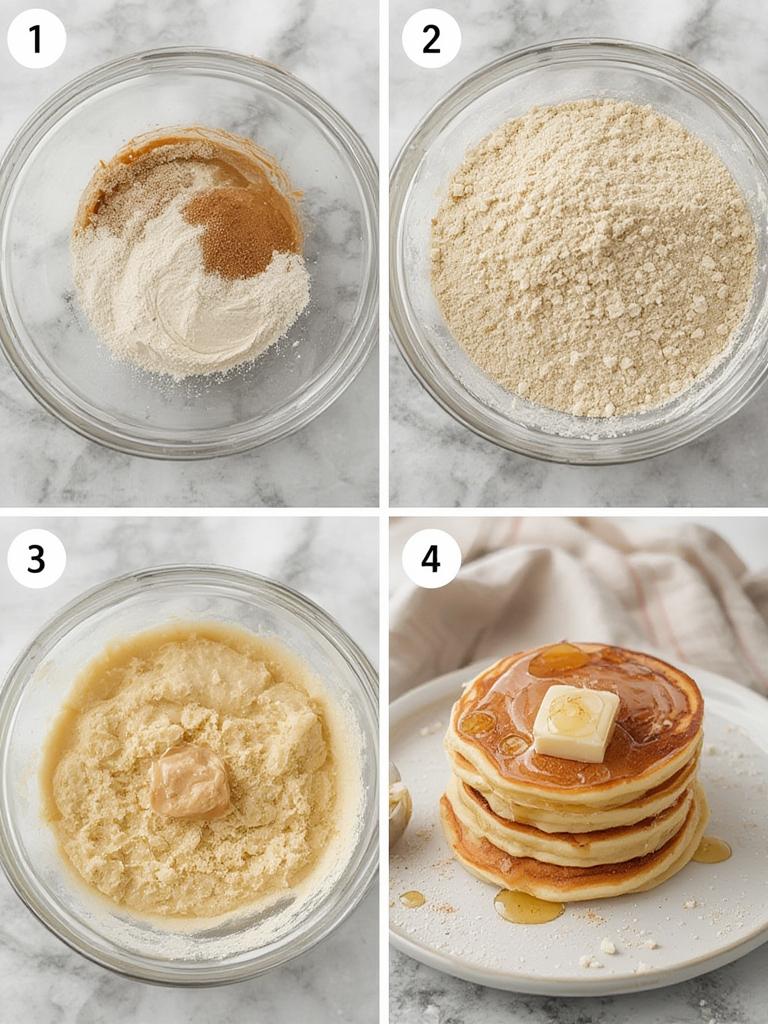 1

2

3

4