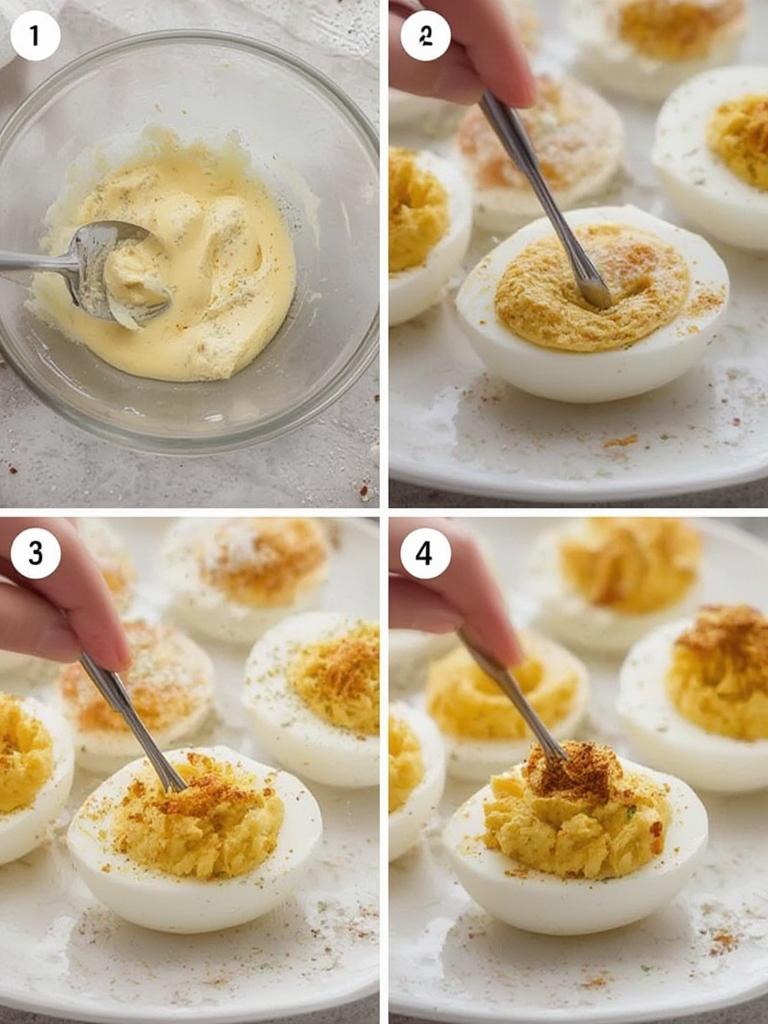 1

2

3

4