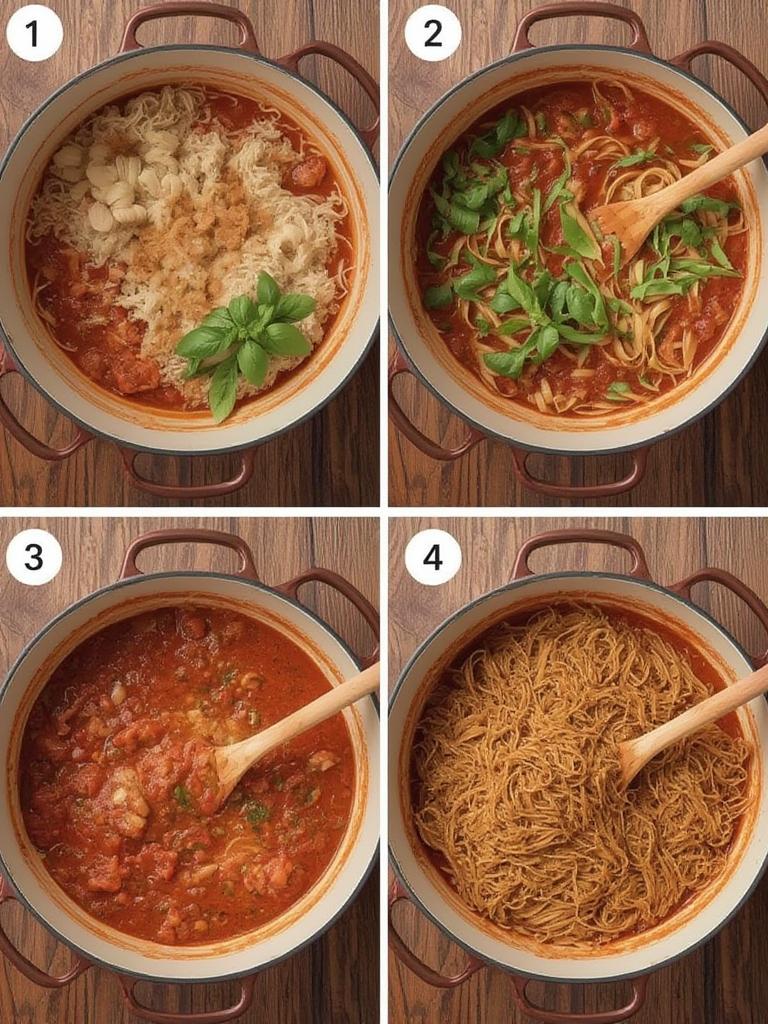 1

2

3

4