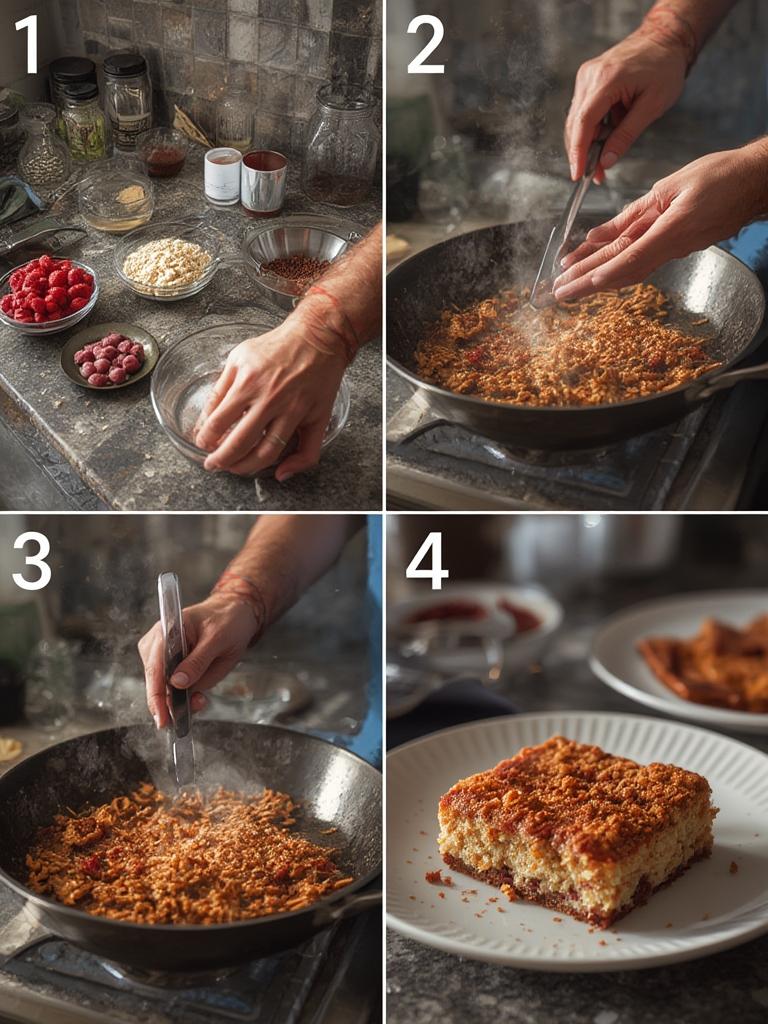 1

2

3

4