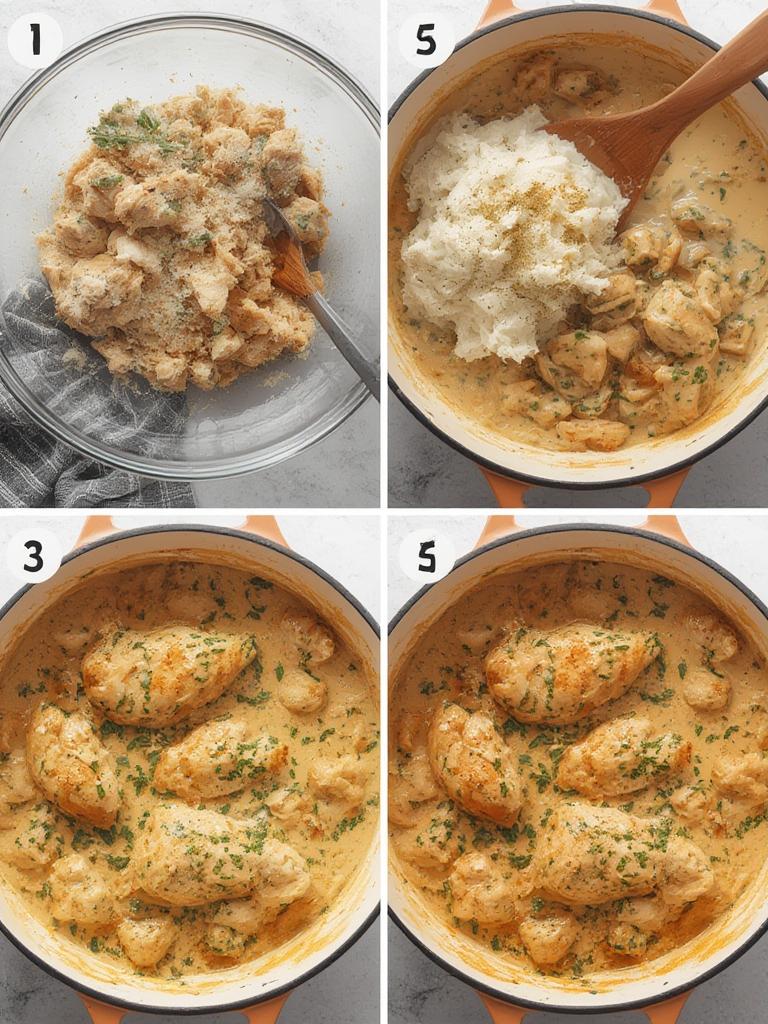 1

5

3

5