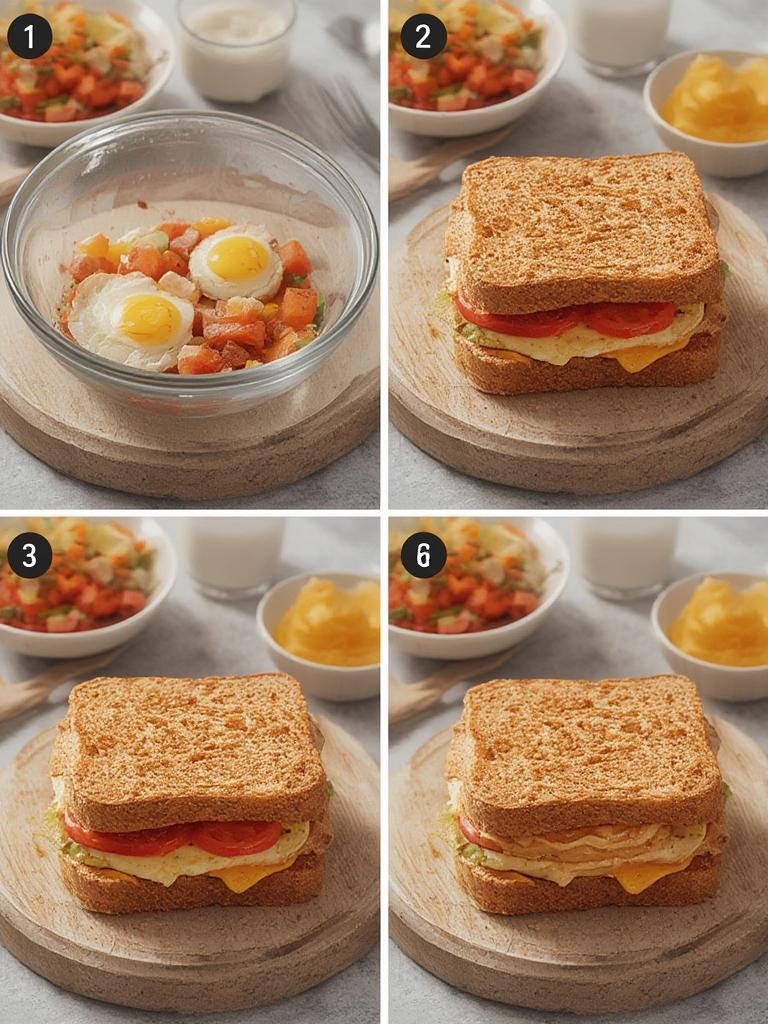 1

2

3

6